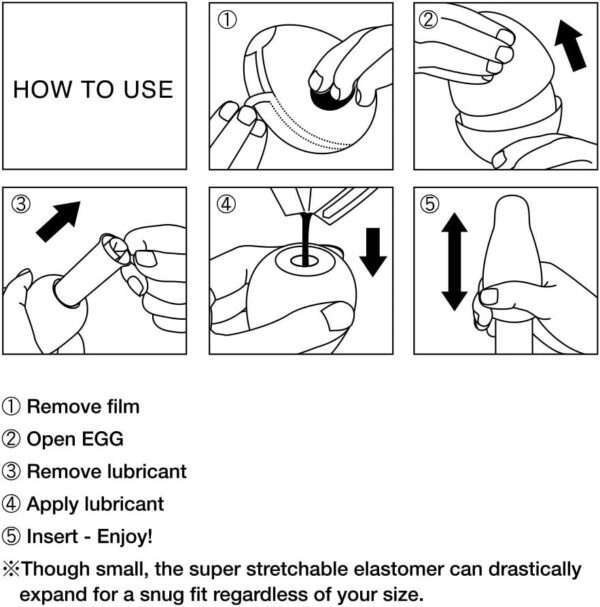 HOW TO USE

①

②

③

④

⑤

① Remove film

② Open EGG

③ Remove lubricant

④ Apply lubricant

⑤ Insert - Enjoy!

※Though small, the super stretchable elastomer can drastically expand for a snug fit regardless of your size.